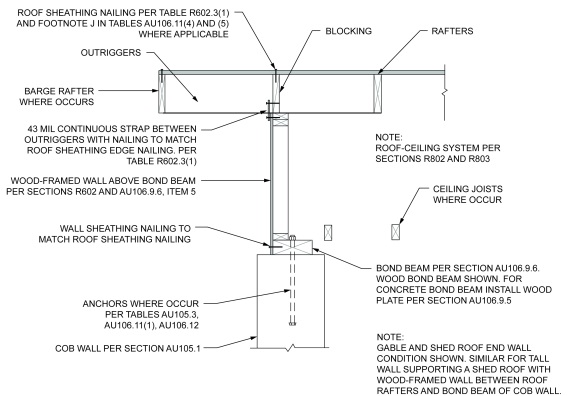 ROOF SHEATHING NAILING PER TABLE R602.3(1) AND FOOTNOTE J IN TABLES AU106.11(4) AND (5) WHERE APPLICABLE

BLOCKING

RAFTERS

OUTRIGGERS

BARGE RAFTER WHERE OCCURS

43 MIL CONTINUOUS STRAP BETWEEN OUTRIGGERS WITH NAILING TO MATCH ROOF SHEATHING EDGE NAILING. PER TABLE R602.3(1)

NOTE:
ROOF-CEILING SYSTEM PER SECTIONS R802 AND R803

WOOD-FRAMED WALL ABOVE BOND BEAM PER SECTIONS R602 AND AU106.9.6, ITEM 5

CEILING JOISTS WHERE OCCUR

WALL SHEATHING NAILING TO MATCH ROOF SHEATHING NAILING

BOND BEAM PER SECTION AU106.9.6. WOOD BOND BEAM SHOWN. FOR CONCRETE BOND BEAM INSTALL WOOD PLATE PER SECTION AU106.9.5

ANCHORS WHERE OCCUR PER TABLES AU105.3, AU106.11(1), AU106.12

COB WALL PER SECTION AU105.1

NOTE:
GABLE AND SHED ROOF END WALL CONDITION SHOWN. SIMILAR FOR TALL WALL SUPPORTING A SHED ROOF WITH WOOD-FRAMED WALL BETWEEN ROOF RAFTERS AND BOND BEAM OF COB WALL.